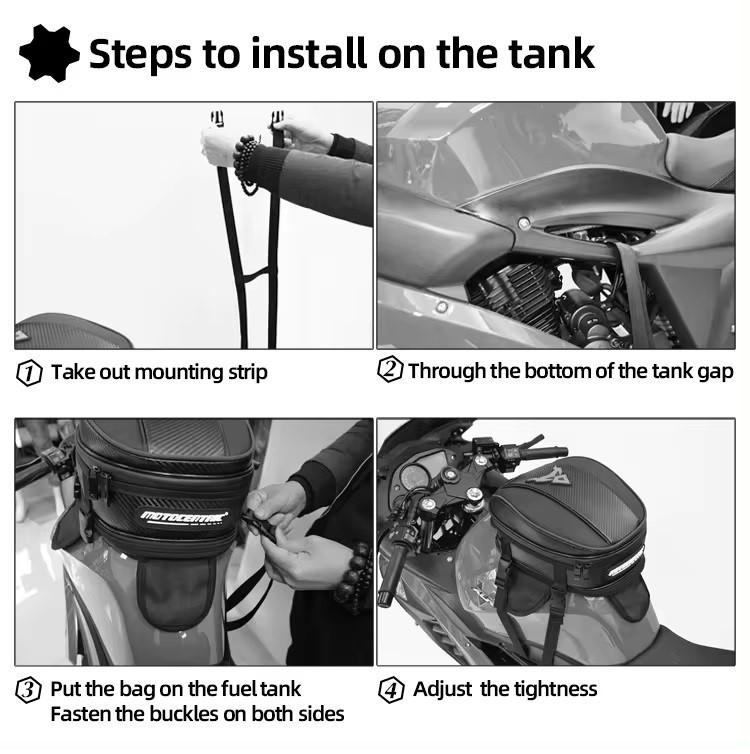 Steps to install on the tank

① Take out mounting strip

② Through the bottom of the tank gap

MOTOCENTRIC

③ Put the bag on the fuel tank
Fasten the buckles on both sides

④ Adjust the tightness