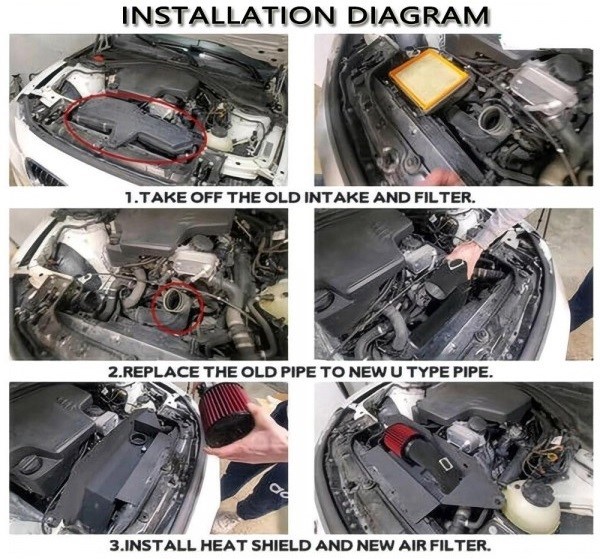 INSTALLATION DIAGRAM

1.TAKE OFF THE OLD INTAKE AND FILTER.

2.REPLACE THE OLD PIPE TO NEW U TYPE PIPE.

3.INSTALL HEAT SHIELD AND NEW AIR FILTER.