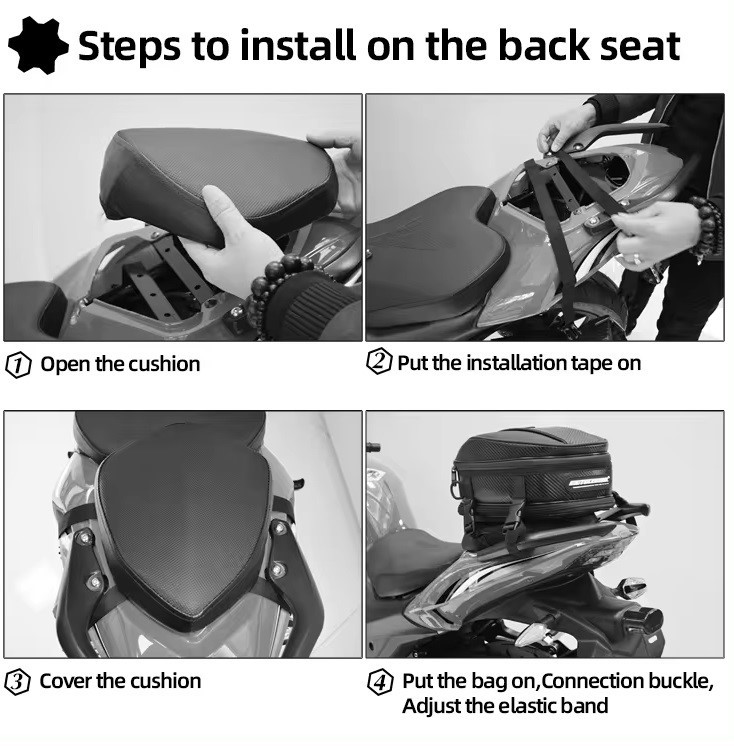 Steps to install on the back seat

① Open the cushion

② Put the installation tape on

③ Cover the cushion

④ Put the bag on,Connection buckle, Adjust the elastic band